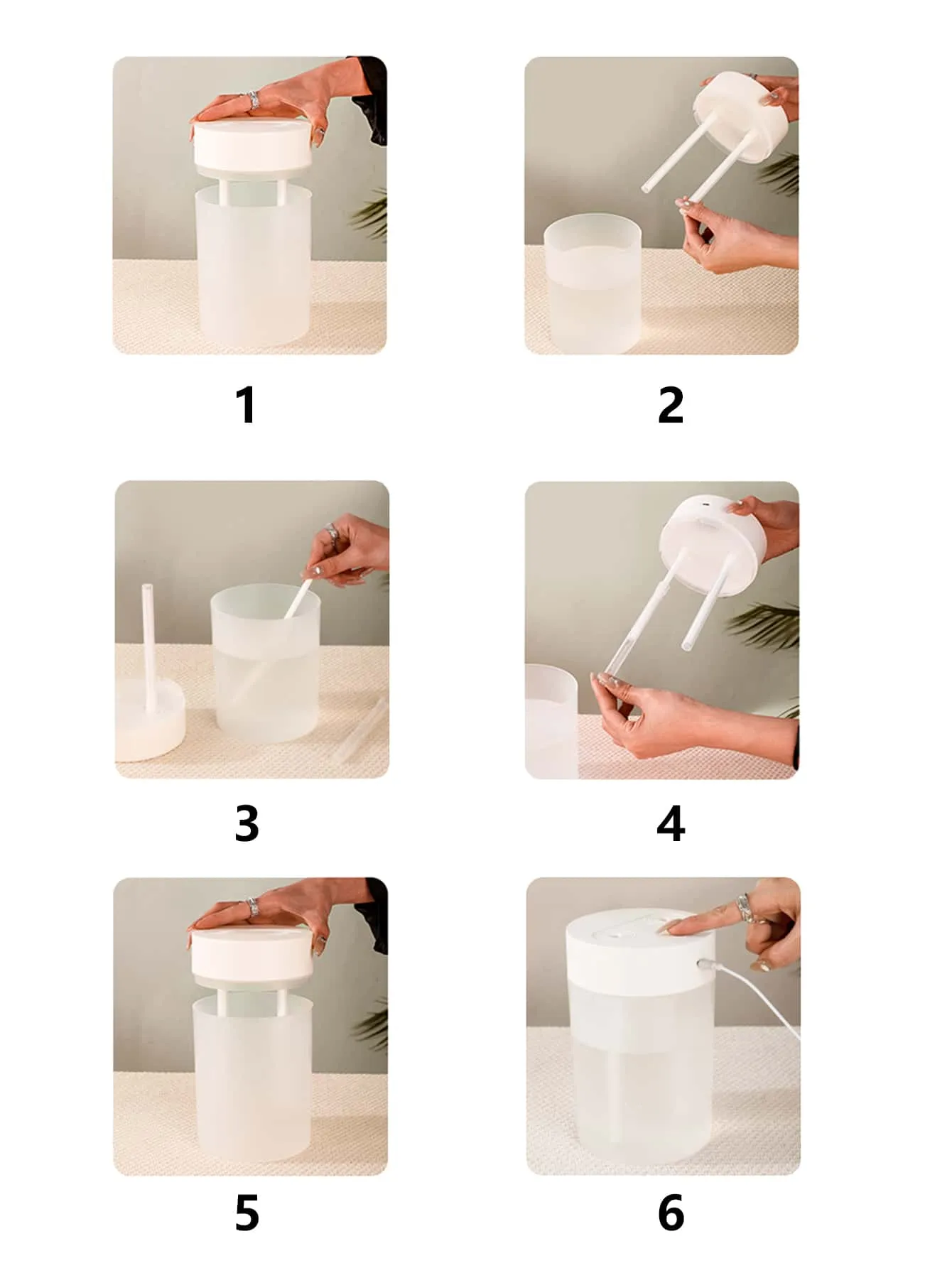 1

2

3

4

5

6